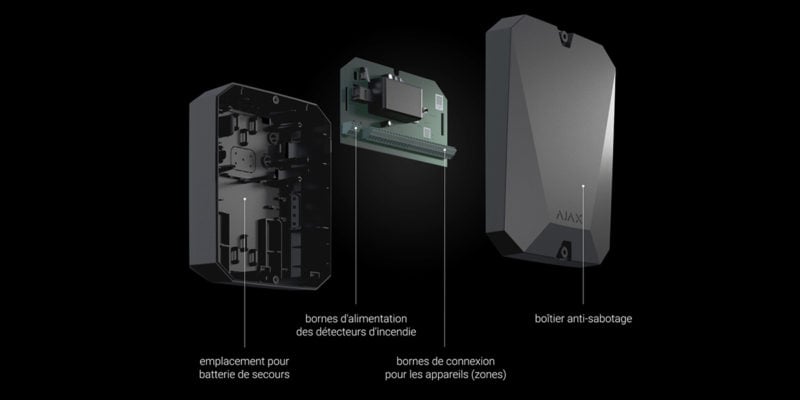 AJAX

bornes d'alimentation
des détecteurs d'incendie

boîtier anti-sabotage

emplacement pour
batterie de secours

bornes de connexion
pour les appareils (zones)